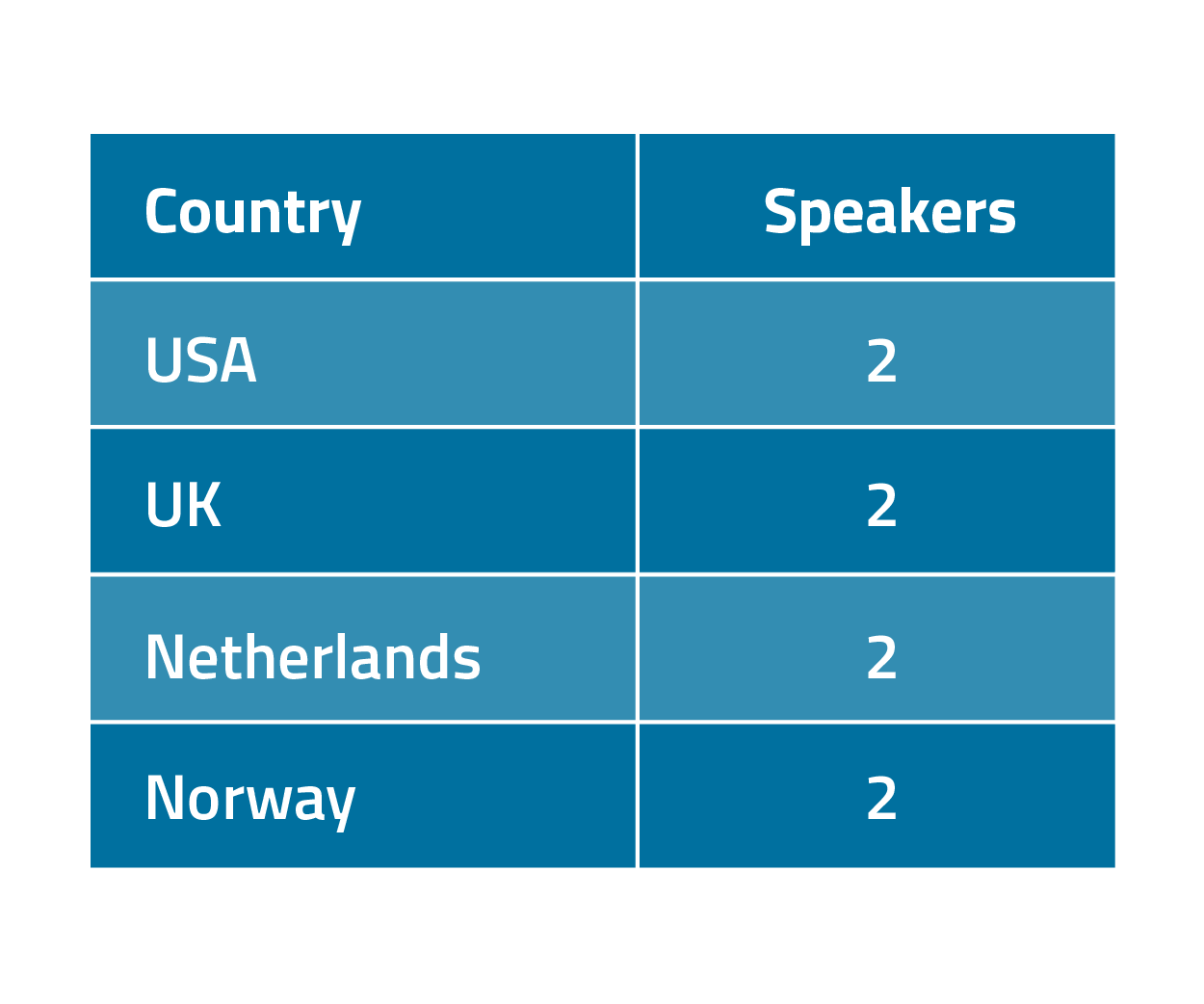 | Country | Speakers |
|---|---|
| USA | 2 |
| UK | 2 |
| Netherlands | 2 |
| Norway | 2 |