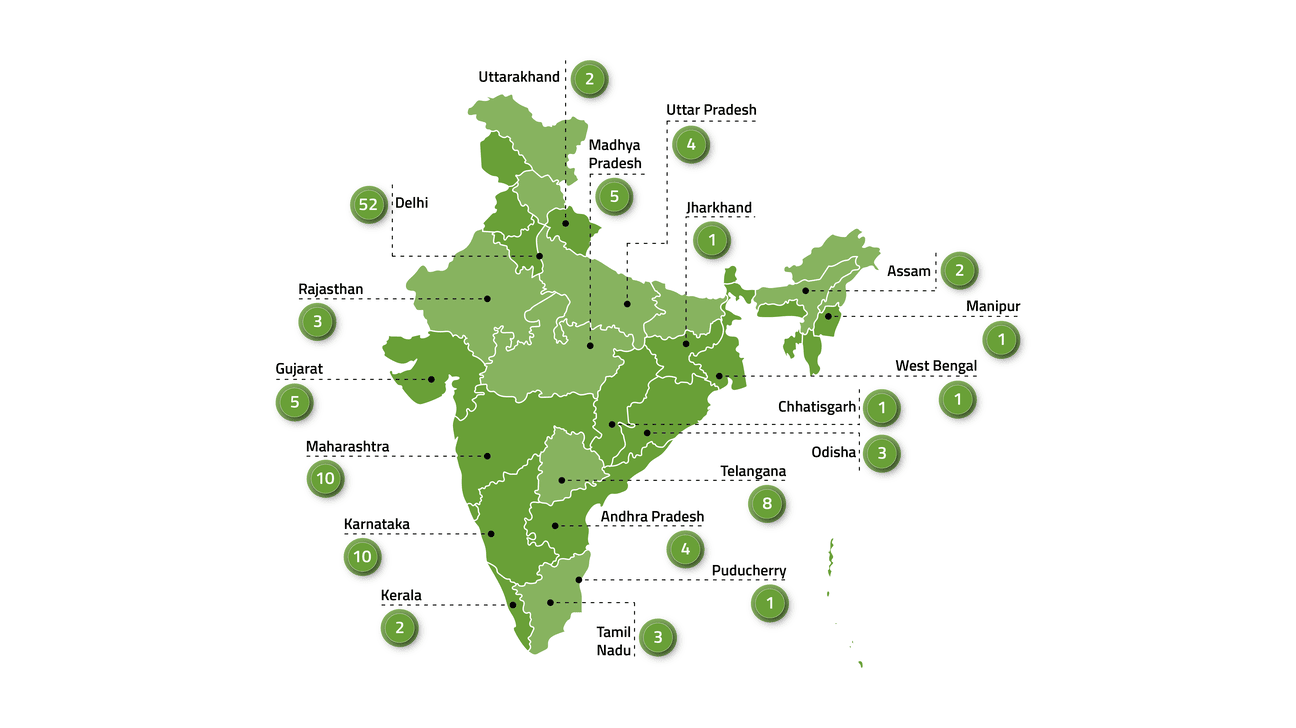 Uttarakhand 2

Uttar Pradesh 4

Madhya Pradesh 5

52 Delhi

Jharkhand 1

Assam 2

Manipur 1

Rajasthan 3

Gujarat 5

West Bengal 1

Chhatisgarh 1

Odisha 3

Maharashtra 10

Telangana 8

Karnataka 10

Andhra Pradesh 4

Puducherry 1

Kerala 2

Tamil Nadu 3