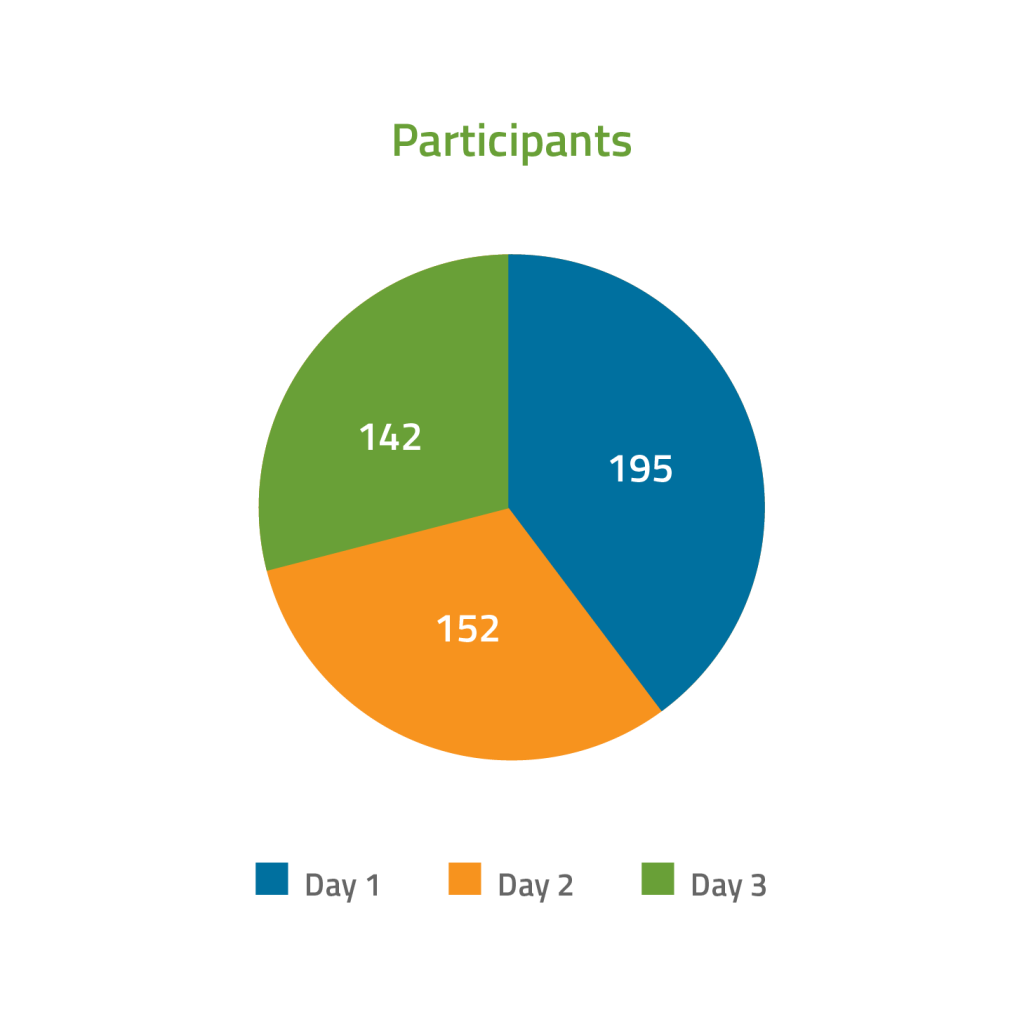 Participants

142

195

152

Day 1 Day 2 Day 3